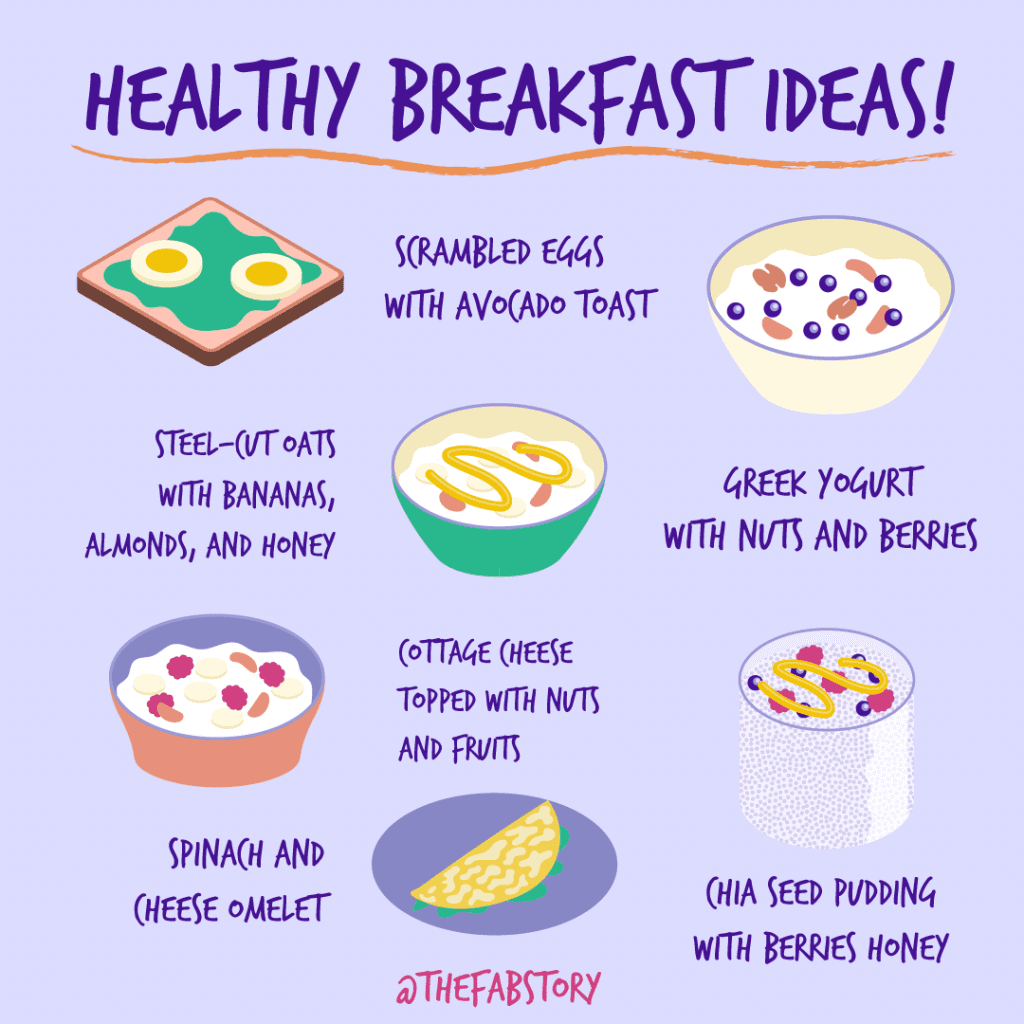 HEALTHY BREAKFAST IDEAS!

SCRAMBLED EGGS WITH AVOCADO TOAST

STEEL-CUT OATS WITH BANANAS, ALMONDS, AND HONEY

GREEK YOGURT WITH NUTS AND BERRIES

COTTAGE CHEESE TOPPED WITH NUTS AND FRUITS

SPINACH AND CHEESE OMELET

CHIA SEED PUDDING WITH BERRIES HONEY

@THEFABSTORY